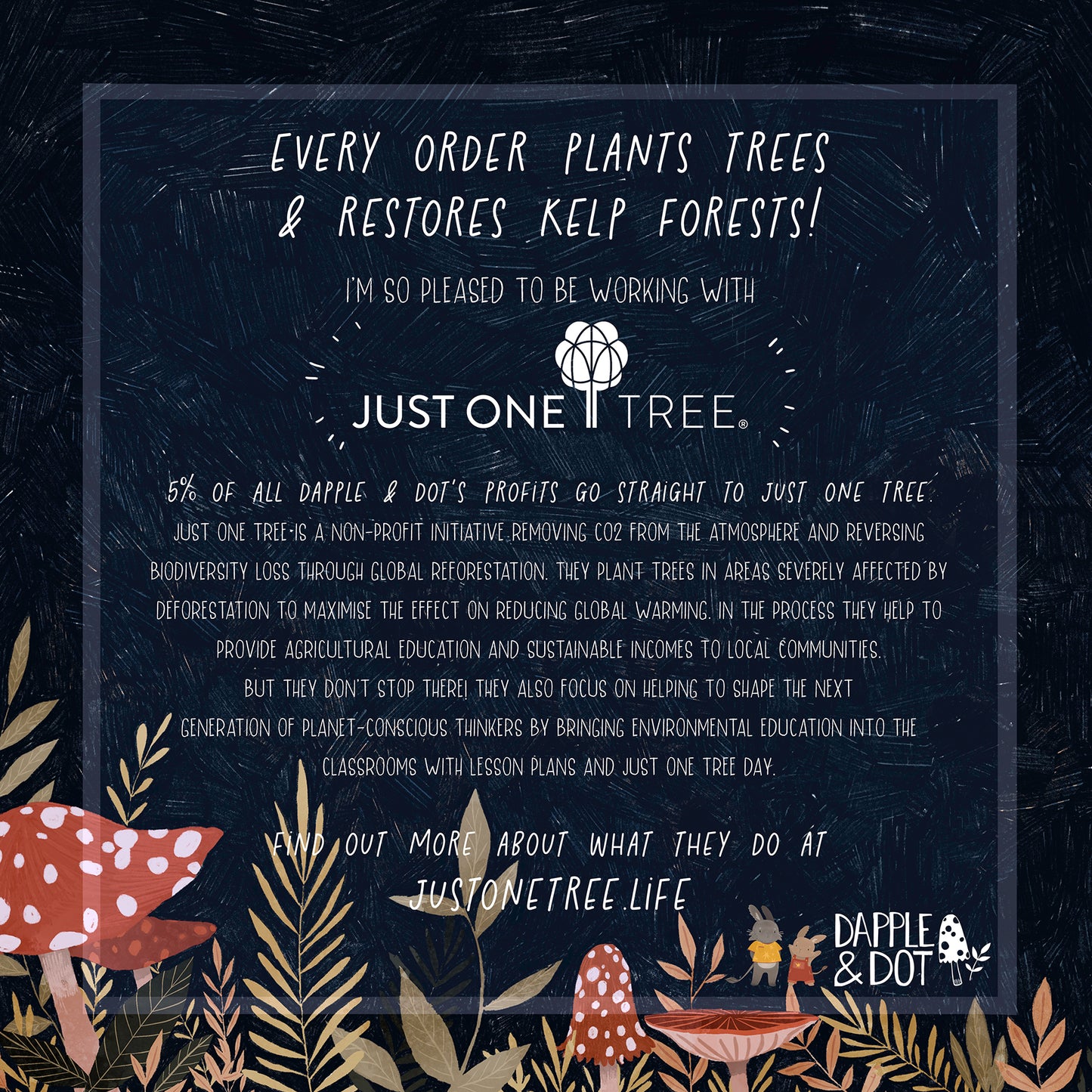 EVERY ORDER PLANTS TREES & RESTORES KELP FORESTS!

I'M SO PLEASED TO BE WORKING WITH

JUST ONE TREE®

5% OF ALL DAPPLE & DOT'S PROFITS GO STRAIGHT TO JUST ONE TREE.
JUST ONE TREE IS A NON-PROFIT INITIATIVE REMOVING CO2 FROM THE ATMOSPHERE AND REVERSING BIODIVERSITY LOSS THROUGH GLOBAL REFORESTATION. THEY PLANT TREES IN AREAS SEVERELY AFFECTED BY DEFORESTATION TO MAXIMISE THE EFFECT ON REDUCING GLOBAL WARMING. IN THE PROCESS THEY HELP TO PROVIDE AGRICULTURAL EDUCATION AND SUSTAINABLE INCOMES TO LOCAL COMMUNITIES.
BUT THEY DON'T STOP THERE! THEY ALSO FOCUS ON HELPING TO SHAPE THE NEXT GENERATION OF PLANET-CONSCIOUS THINKERS BY BRINGING ENVIRONMENTAL EDUCATION INTO THE CLASSROOMS WITH LESSON PLANS AND JUST ONE TREE DAY.

FIND OUT MORE ABOUT WHAT THEY DO AT JUSTONETREE.LIFE

DAPPLE & DOT