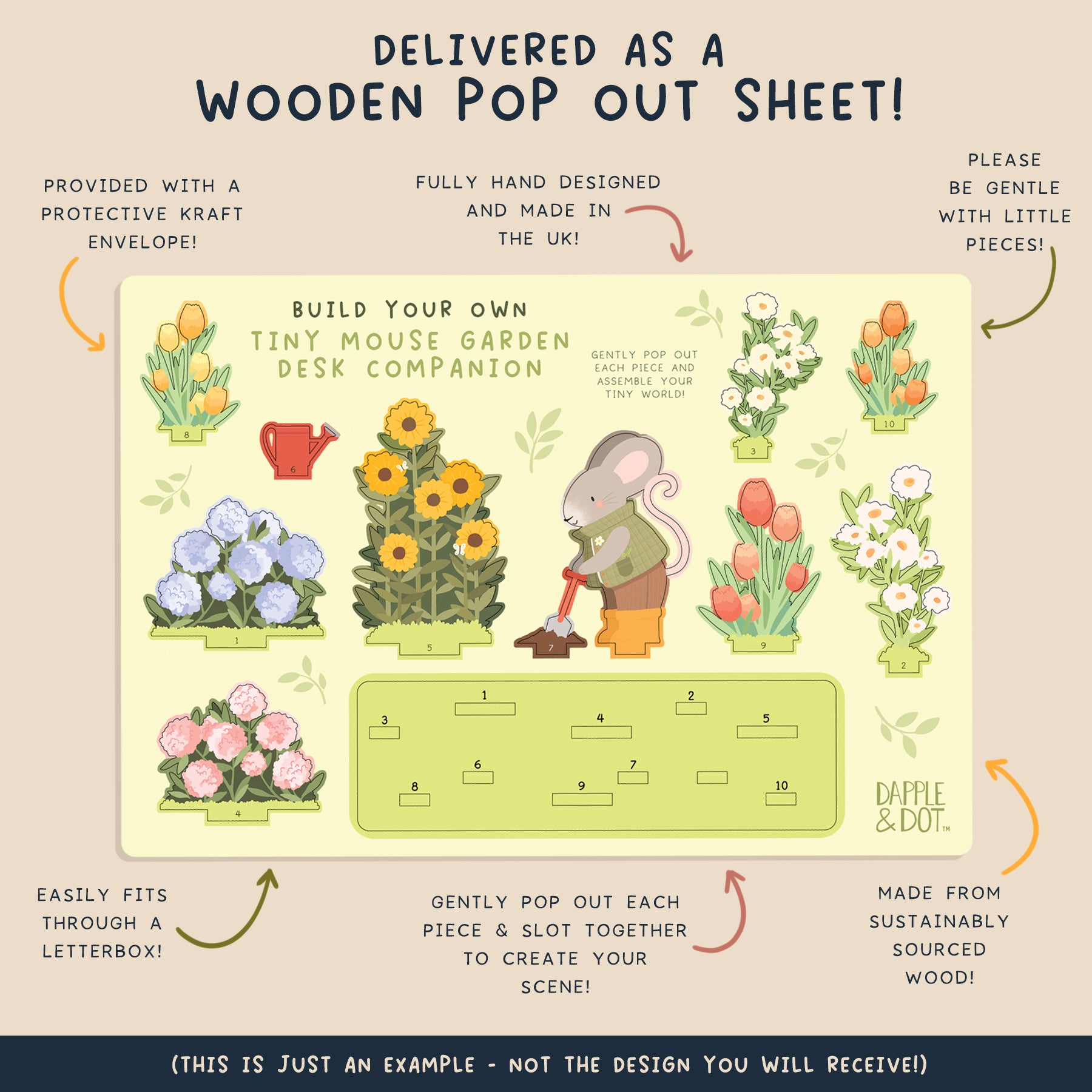 DELIVERED AS A
WOODEN POP OUT SHEET!

PROVIDED WITH A PROTECTIVE KRAFT ENVELOPE!

FULLY HAND DESIGNED AND MADE IN THE UK!

PLEASE BE GENTLE WITH LITTLE PIECES!

BUILD YOUR OWN
TINY MOUSE GARDEN
DESK COMPANION

GENTLY POP OUT EACH PIECE AND ASSEMBLE YOUR TINY WORLD!

8

6

3

10

1

5

7

9

2

4

1

2

3

4

5

6

7

8

9

10

DAPPLE & DOT™

EASILY FITS THROUGH A LETTERBOX!

GENTLY POP OUT EACH PIECE & SLOT TOGETHER TO CREATE YOUR SCENE!

MADE FROM SUSTAINABLY SOURCED WOOD!

(THIS IS JUST AN EXAMPLE - NOT THE DESIGN YOU WILL RECEIVE!)